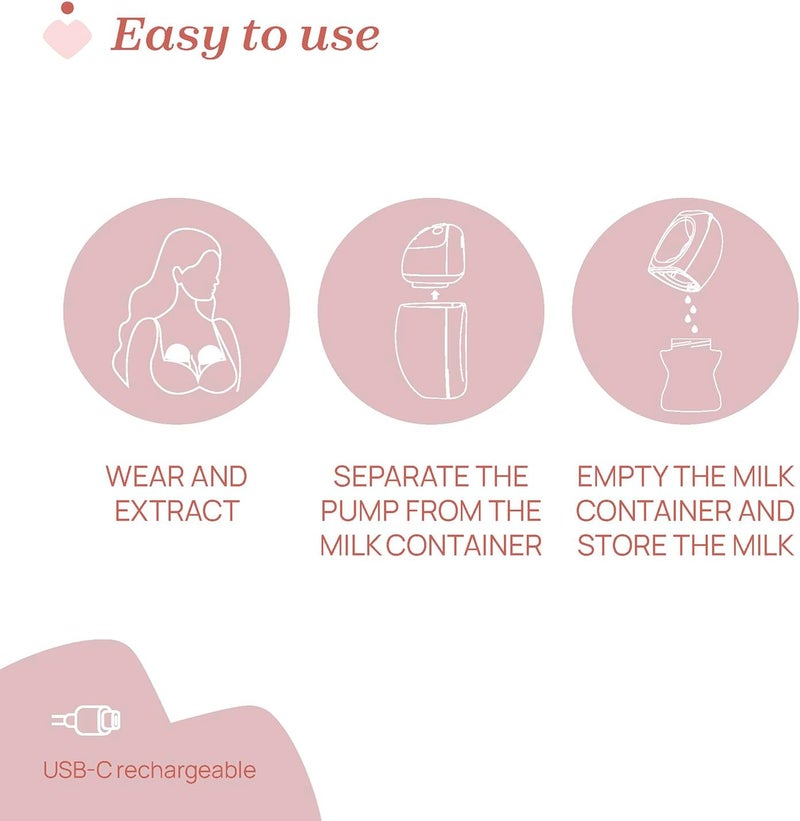 Easy to use

WEAR AND EXTRACT

SEPARATE THE PUMP FROM THE MILK CONTAINER

EMPTY THE MILK CONTAINER AND STORE THE MILK

USB-C rechargeable